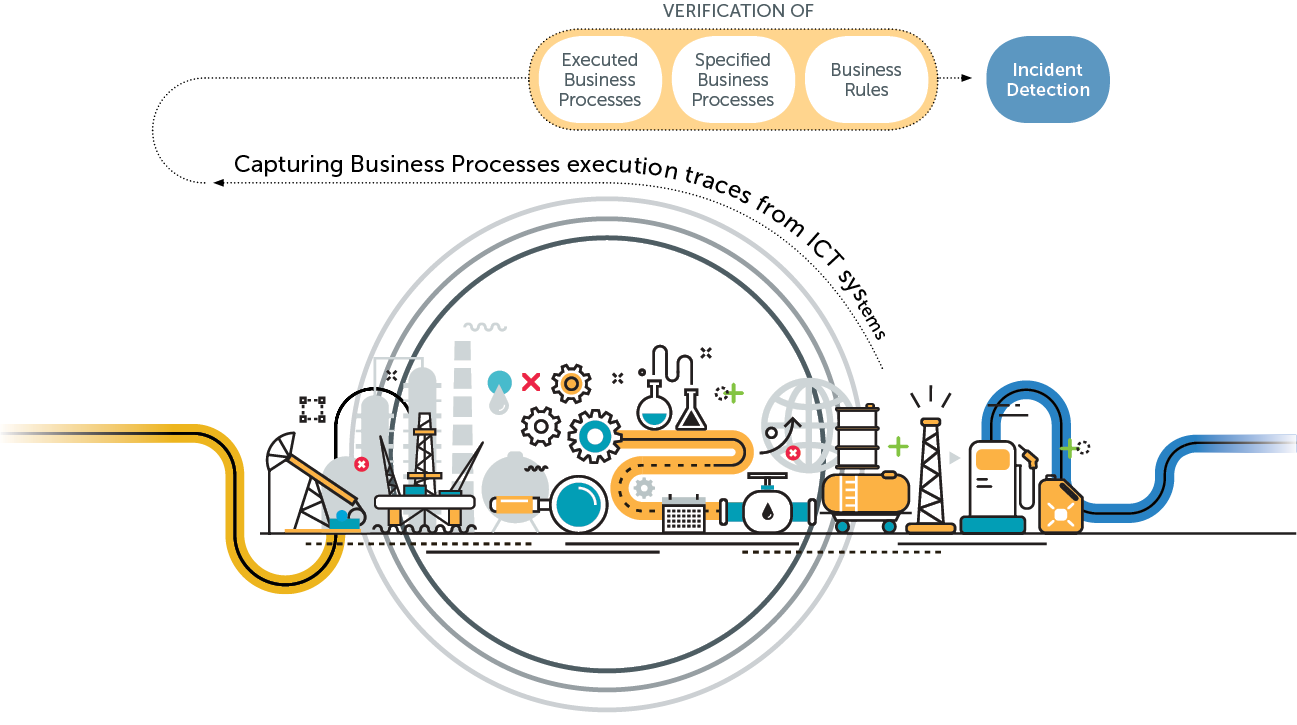 VERIFICATION OF

Executed Business Processes

Specified Business Processes

Business Rules

Incident Detection

Capturing Business Processes execution traces from ICT systems